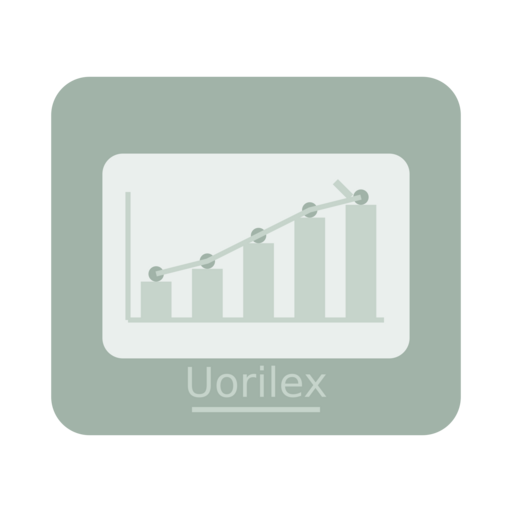 Uorilex